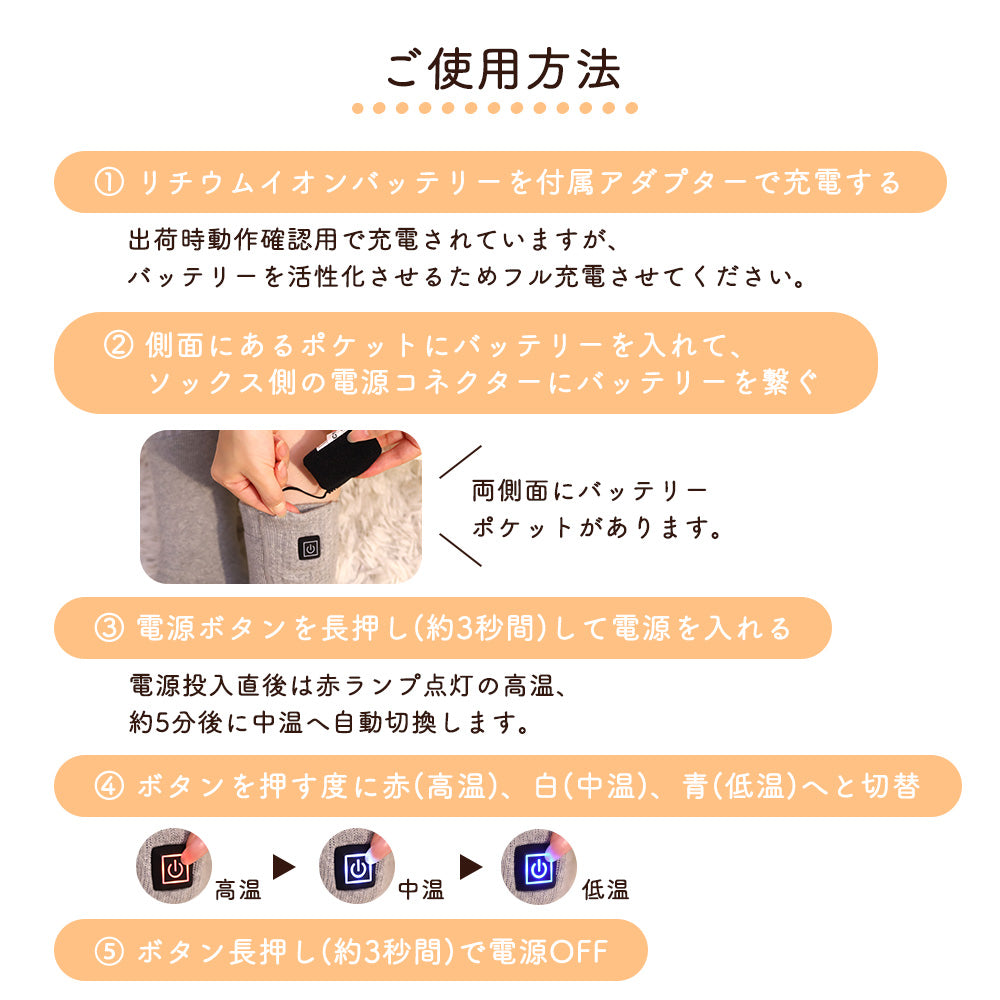 ご使用方法

① リチウムイオンバッテリーを付属アダプターで充電する

出荷時動作確認用で充電されていますが、
バッテリーを活性化させるためフル充電させてください。

② 側面にあるポケットにバッテリーを入れて、
ソックス側の電源コネクターにバッテリーを繋ぐ

両側面にバッテリー
ポケットがあります。

③ 電源ボタンを長押し(約3秒間)して電源を入れる

電源投入直後は赤ランプ点灯の高温、
約5分後に中温へ自動切換します。

④ ボタンを押す度に赤(高温)、白(中温)、青(低温)へと切替

高温 ▶ 中温 ▶ 低温

⑤ ボタン長押し(約3秒間)で電源OFF