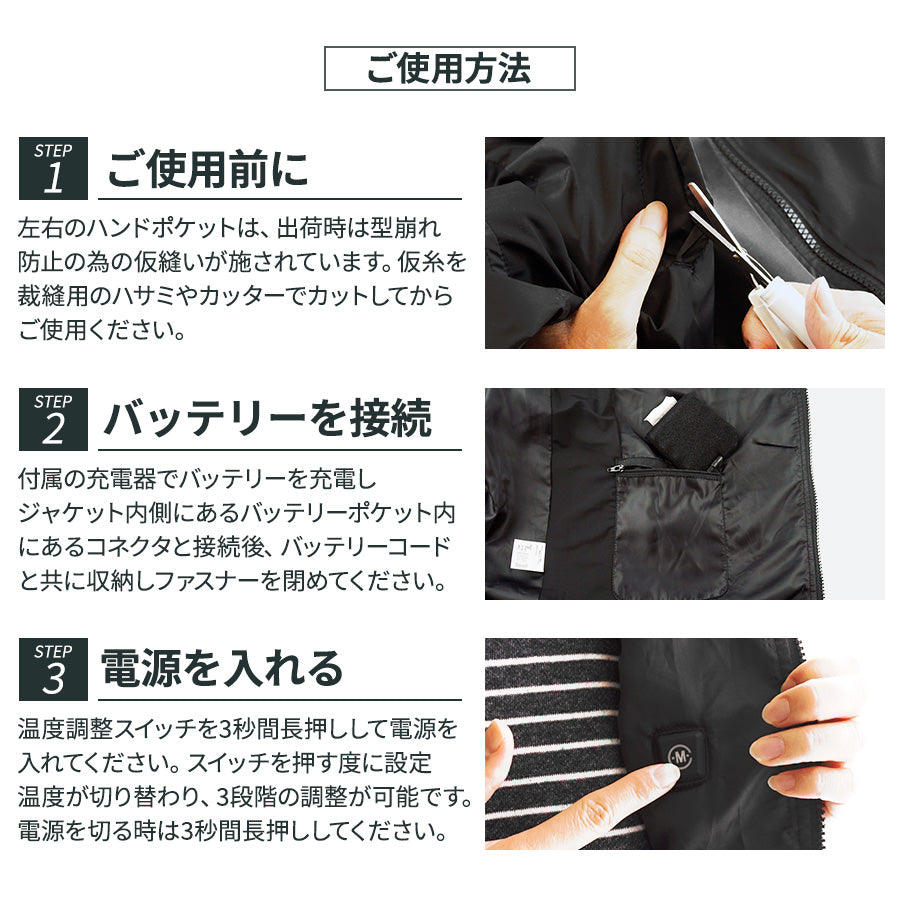 ご使用方法

STEP 1 ご使用前に

左右のハンドポケットは、出荷時は型崩れ防止の為の仮縫いが施されています。仮糸を裁縫用のハサミやカッターでカットしてからご使用ください。

STEP 2 バッテリーを接続

付属の充電器でバッテリーを充電しジャケット内側にあるバッテリーポケット内にあるコネクタと接続後、バッテリーコードと共に収納しファスナーを閉めてください。

STEP 3 電源を入れる

温度調整スイッチを3秒間長押しして電源を入れてください。スイッチを押す度に設定温度が切り替わり、3段階の調整が可能です。電源を切る時は3秒間長押ししてください。

M