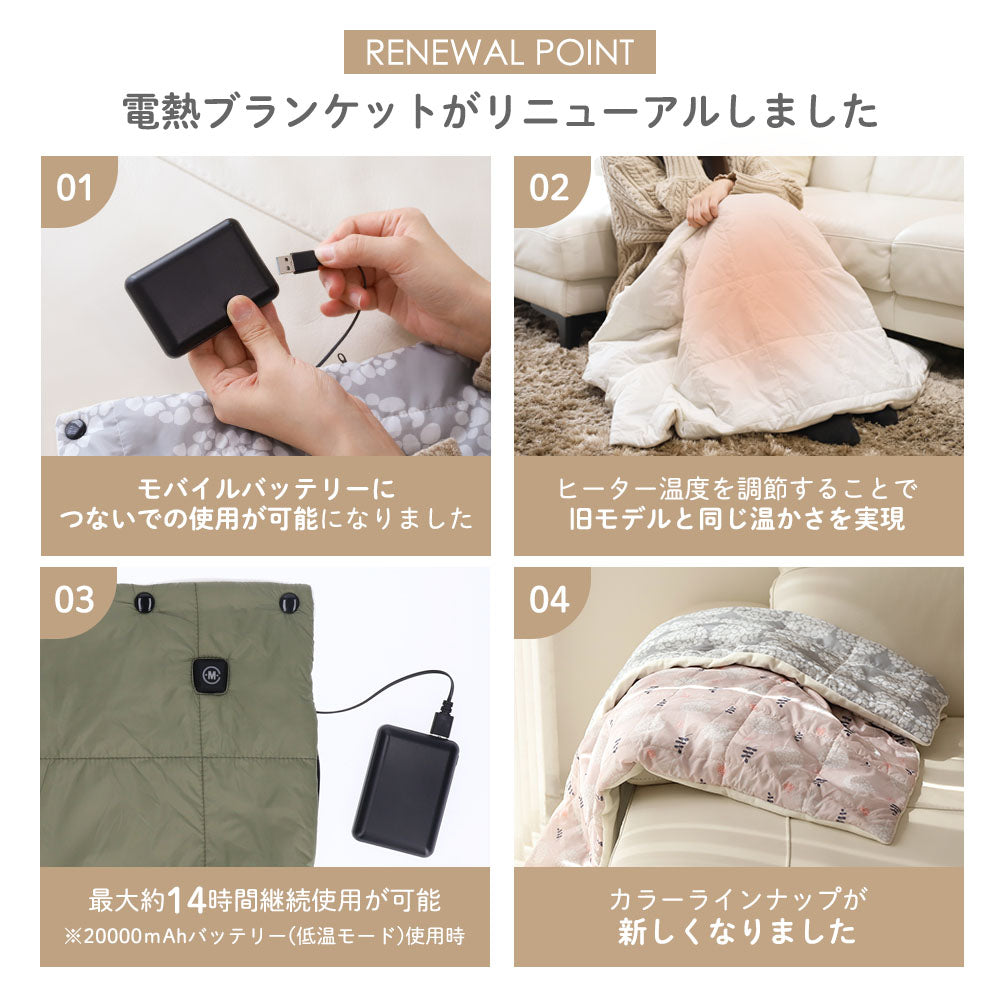 RENEWAL POINT

電熱ブランケットがリニューアルしました

01

モバイルバッテリーに
つないでの使用が可能になりました

02

ヒーター温度を調節することで
旧モデルと同じ温かさを実現

03

M

最大約14時間継続使用が可能
※20000mAhバッテリー(低温モード)使用時

04

カラーラインナップが
新しくなりました